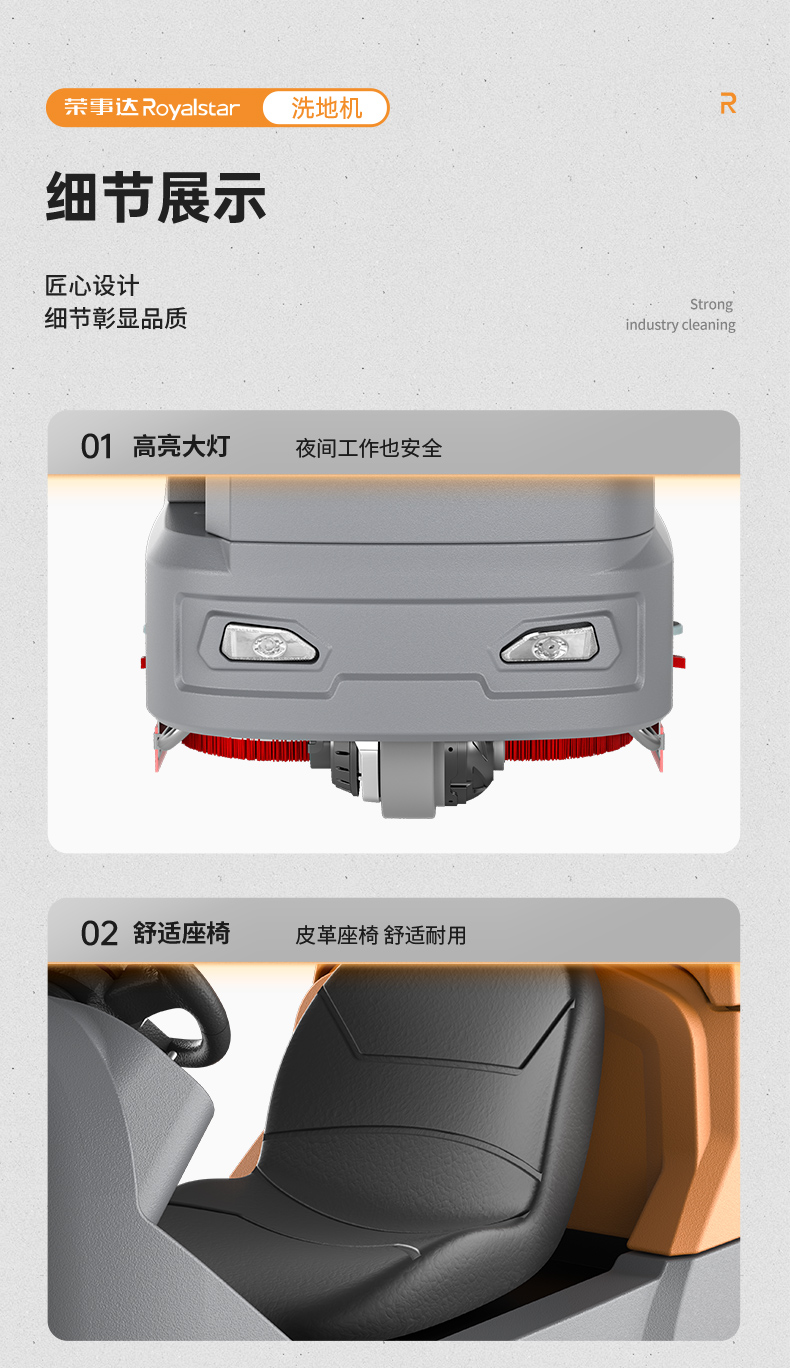 荣事达 Royalstar 洗地机

R

细节展示

匠心设计
细节彰显品质

Strong
industry cleaning

01 高亮大灯 夜间工作也安全

02 舒适座椅 皮革座椅 舒适耐用