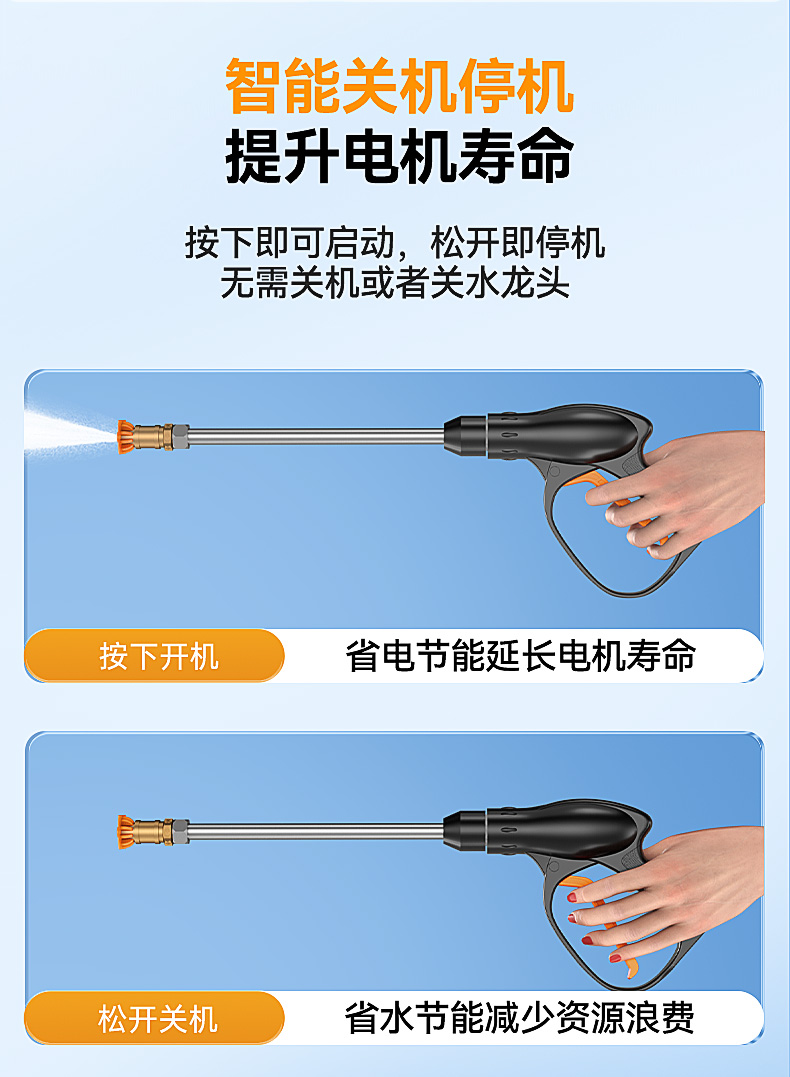 智能关机停机
提升电机寿命

按下即可启动，松开即停机
无需关机或者关水龙头

按下开机

省电节能延长电机寿命

松开关机

省水节能减少资源浪费